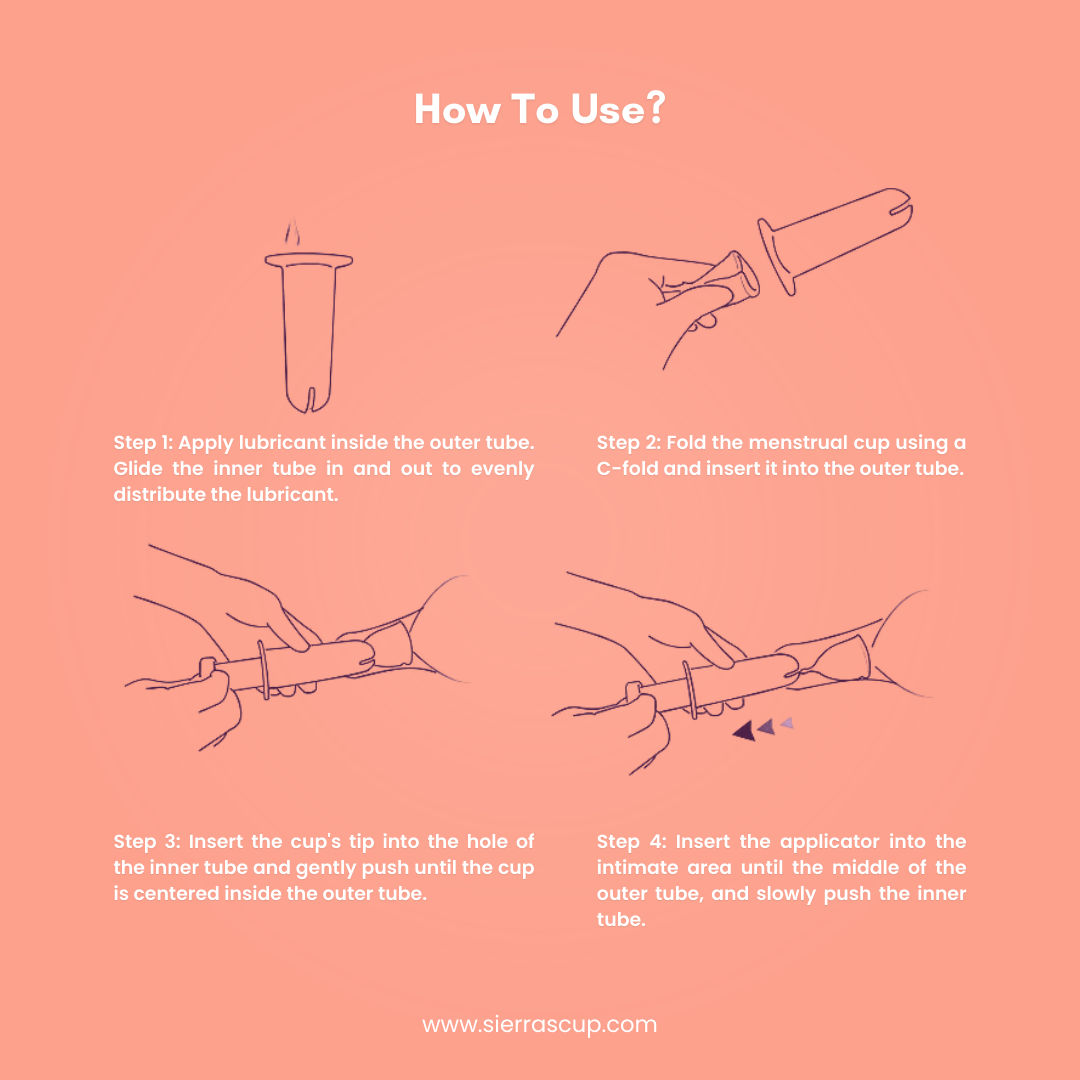 How To Use?

Step 1: Apply lubricant inside the outer tube. Glide the inner tube in and out to evenly distribute the lubricant.

Step 2: Fold the menstrual cup using a C-fold and insert it into the outer tube.

Step 3: Insert the cup's tip into the hole of the inner tube and gently push until the cup is centered inside the outer tube.

Step 4: Insert the applicator into the intimate area until the middle of the outer tube, and slowly push the inner tube.

www.sierrascup.com