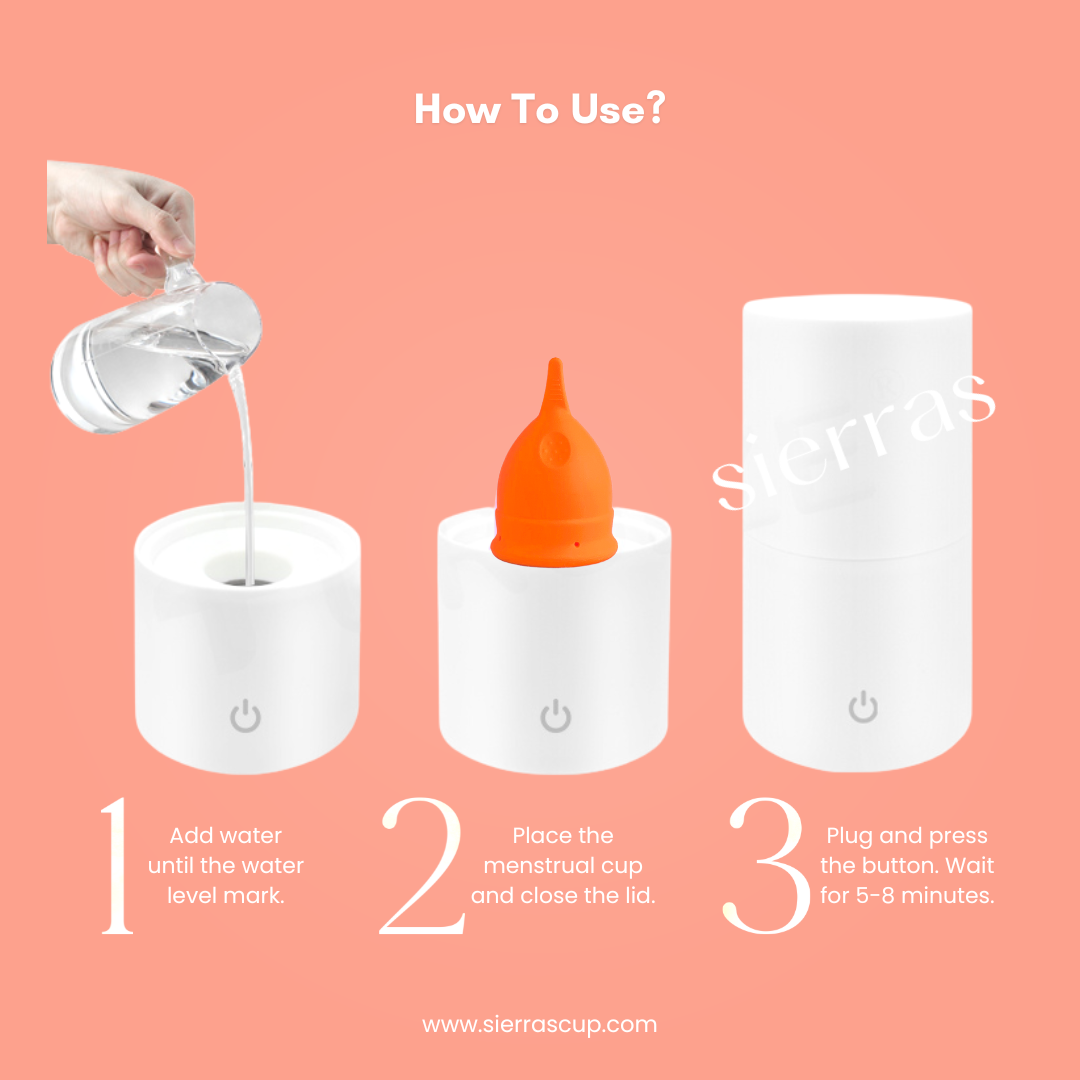 How To Use?

sierras

1 Add water until the water level mark.

2 Place the menstrual cup and close the lid.

3 Plug and press the button. Wait for 5-8 minutes.

www.sierrascup.com